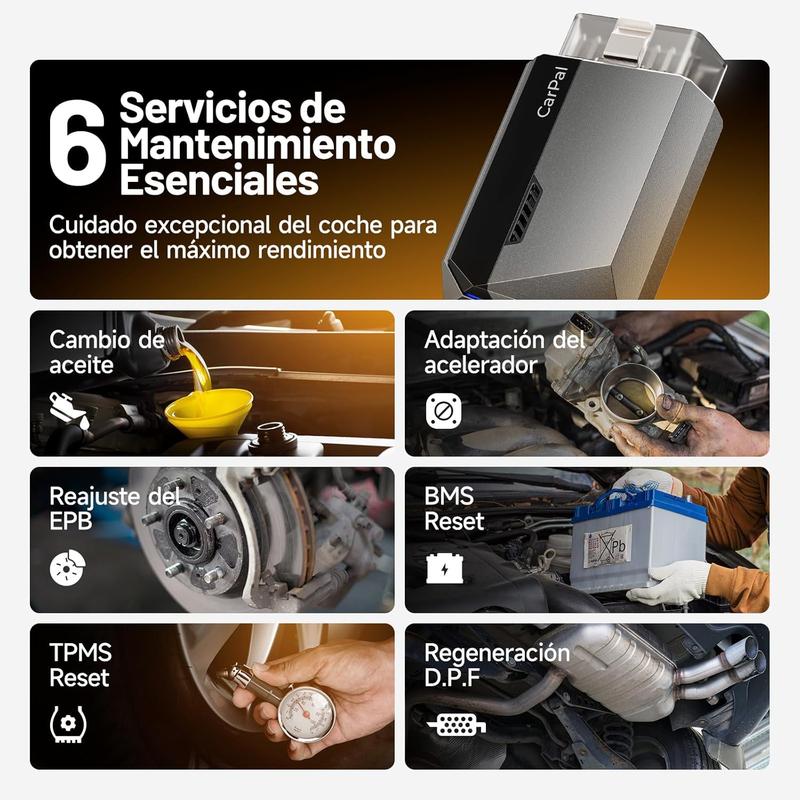 6 Servicios de Mantenimiento Esenciales

Cuidado excepcional del coche para obtener el máximo rendimiento

CarPal

Cambio de aceite

Adaptación del acelerador

Reajuste del EPB

BMS Reset

Pb

TPMS Reset

Regeneración D.P.F